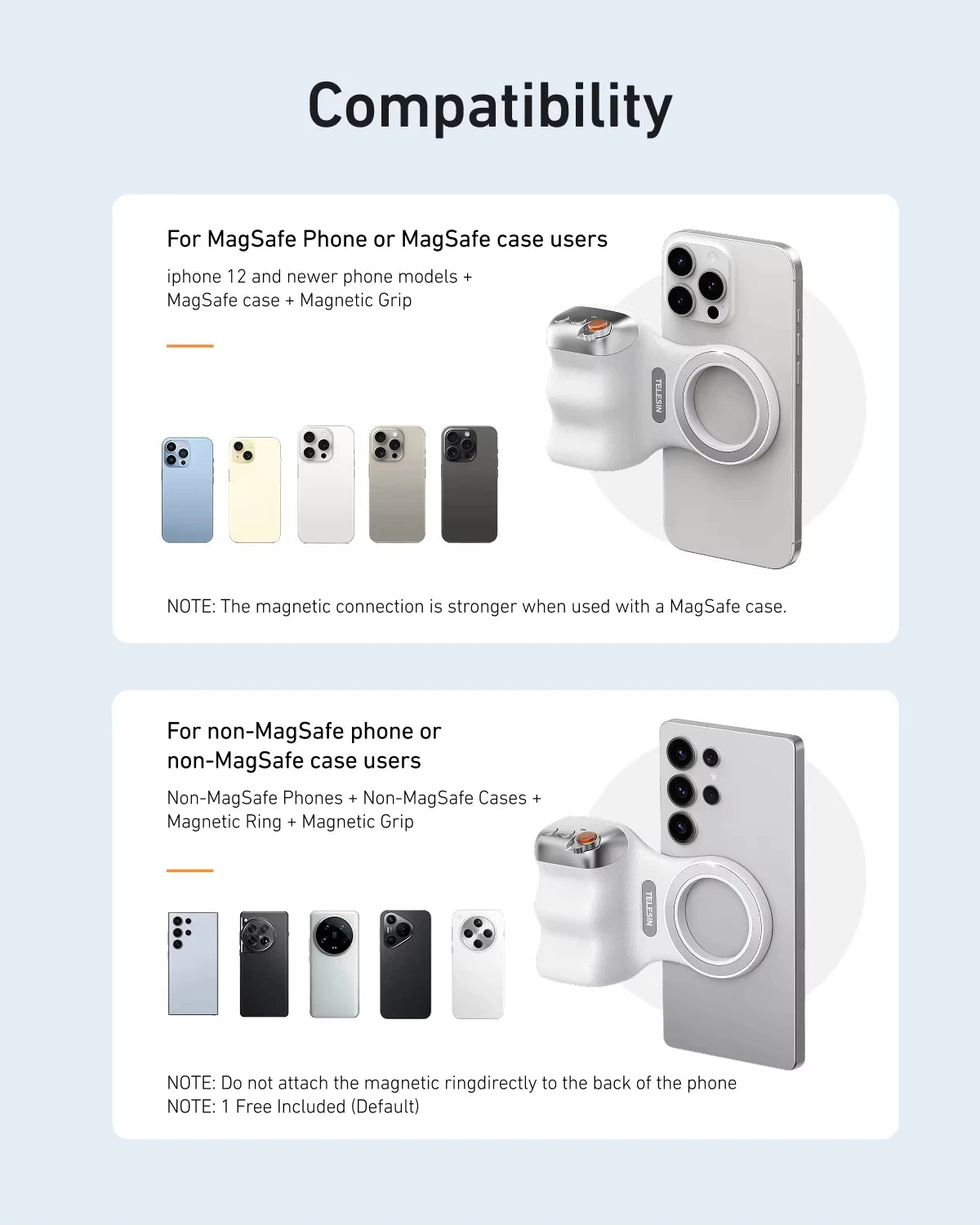 Compatibility

For MagSafe Phone or MagSafe case users

iphone 12 and newer phone models + MagSafe case + Magnetic Grip

TELESIN

NOTE: The magnetic connection is stronger when used with a MagSafe case.

For non-MagSafe phone or non-MagSafe case users

Non-MagSafe Phones + Non-MagSafe Cases + Magnetic Ring + Magnetic Grip

TELESIN

NOTE: Do not attach the magnetic ringdirectly to the back of the phone
NOTE: 1 Free Included (Default)